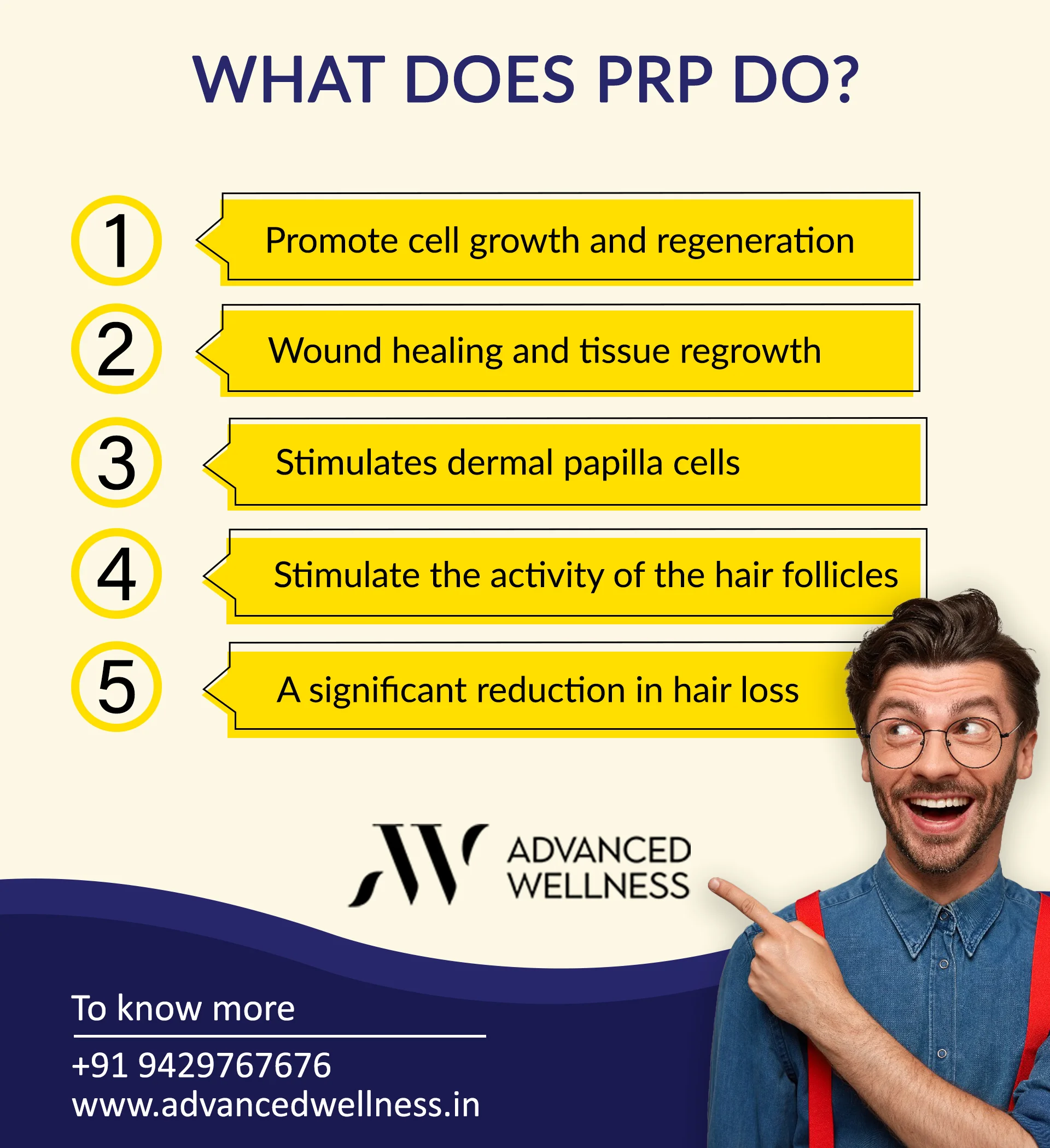 WHAT DOES PRP DO?

1 Promote cell growth and regeneration

2 Wound healing and tissue regrowth

3 Stimulates dermal papilla cells

4 Stimulate the activity of the hair follicles

5 A significant reduction in hair loss

AW ADVANCED WELLNESS

To know more

+91 9429767676
www.advancedwellness.in