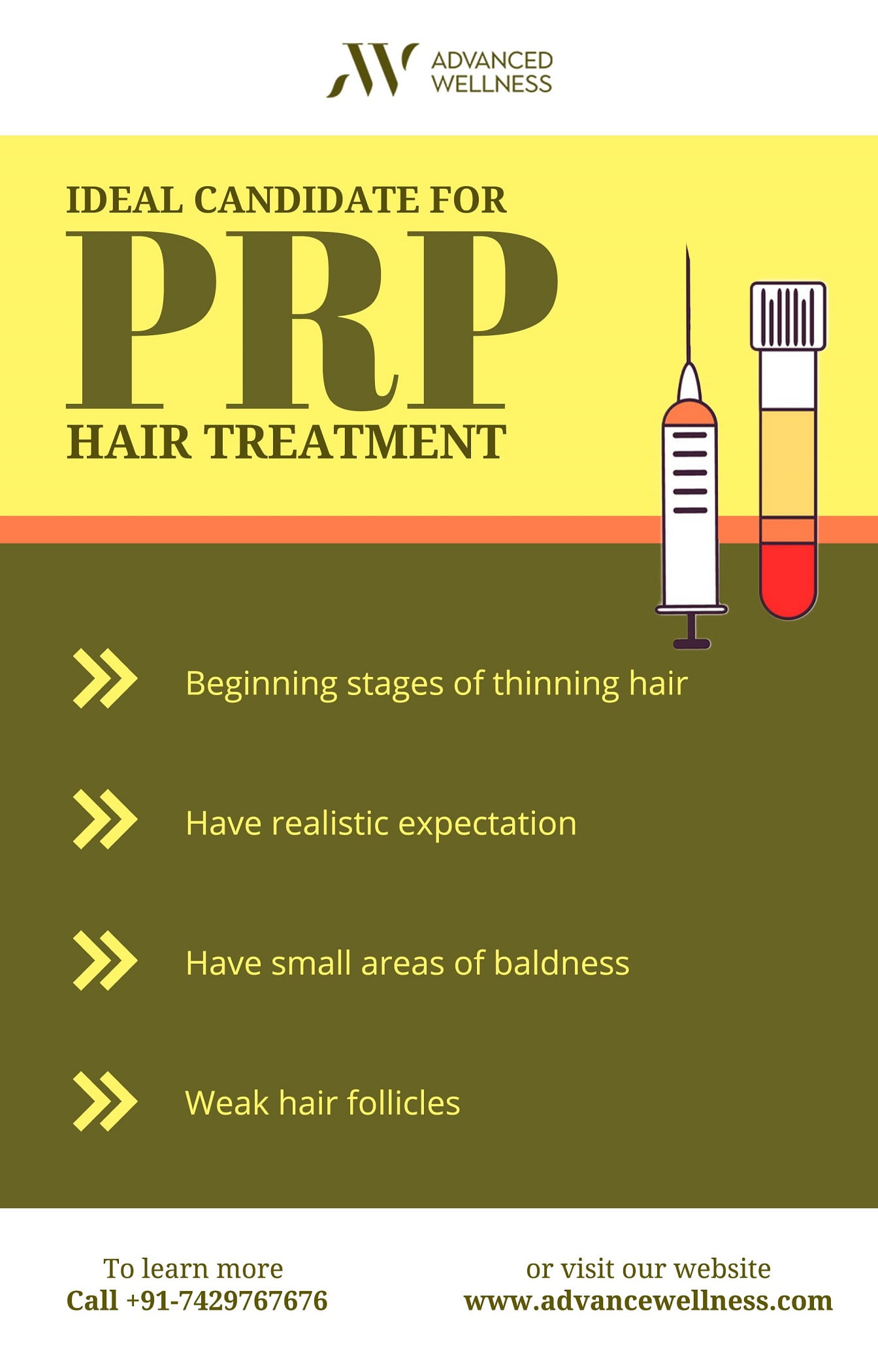 AW ADVANCED WELLNESS

IDEAL CANDIDATE FOR
PRP
HAIR TREATMENT

Beginning stages of thinning hair

Have realistic expectation

Have small areas of baldness

Weak hair follicles

To learn more
Call +91-7429767676

or visit our website
www.advancewellness.com